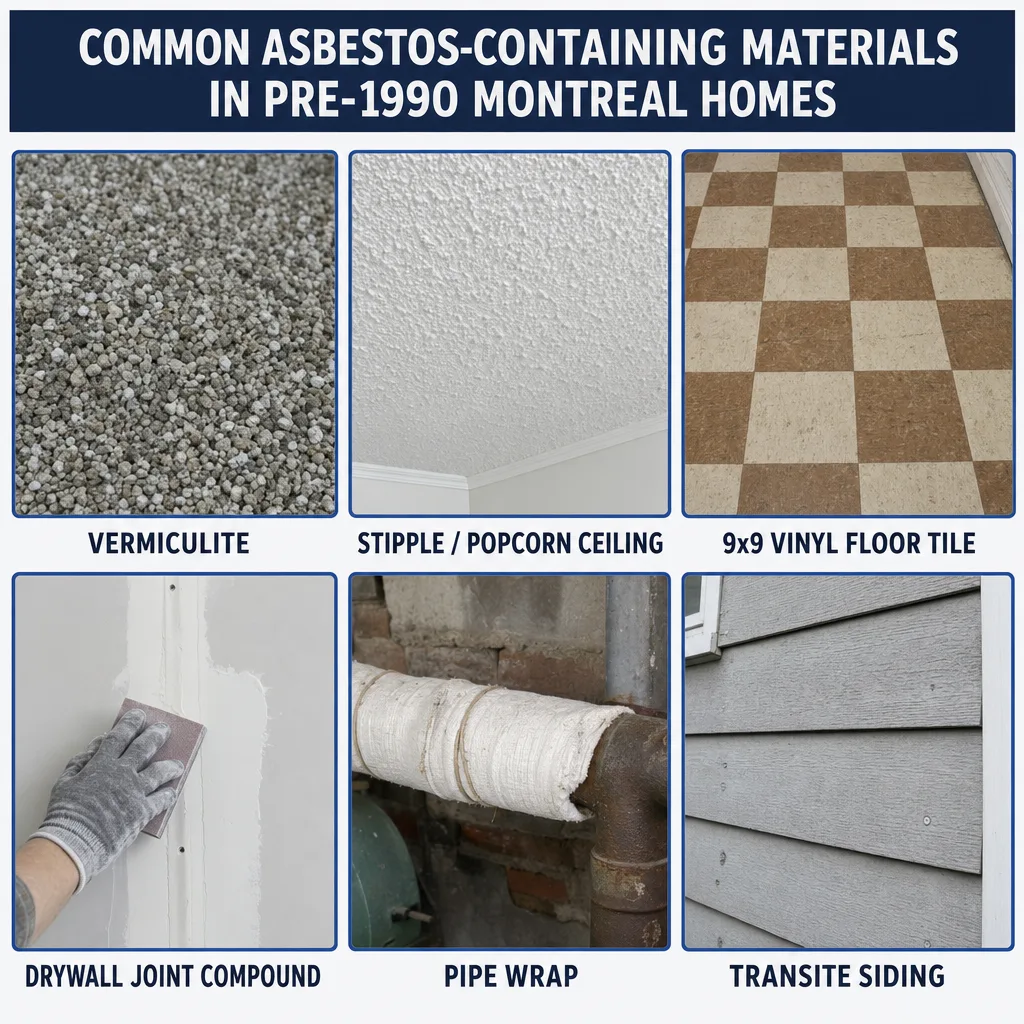 COMMON ASBESTOS-CONTAINING MATERIALS IN PRE-1990 MONTREAL HOMES

VERMICULITE

STIPPLE / POPCORN CEILING

9x9 VINYL FLOOR TILE

DRYWALL JOINT COMPOUND

PIPE WRAP

TRANSITE SIDING